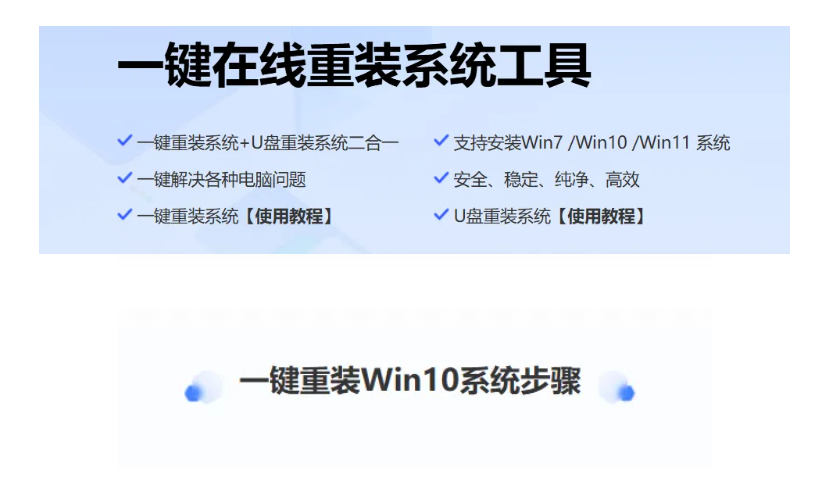 一键在线重装系统工具

✓ 一键重装系统+U盘重装系统二合一
✓ 一键解决各种电脑问题
✓ 一键重装系统【使用教程】

✓ 支持安装Win7 /Win10 /Win11 系统
✓ 安全、稳定、纯净、高效
✓ U盘重装系统【使用教程】

一键重装Win10系统步骤